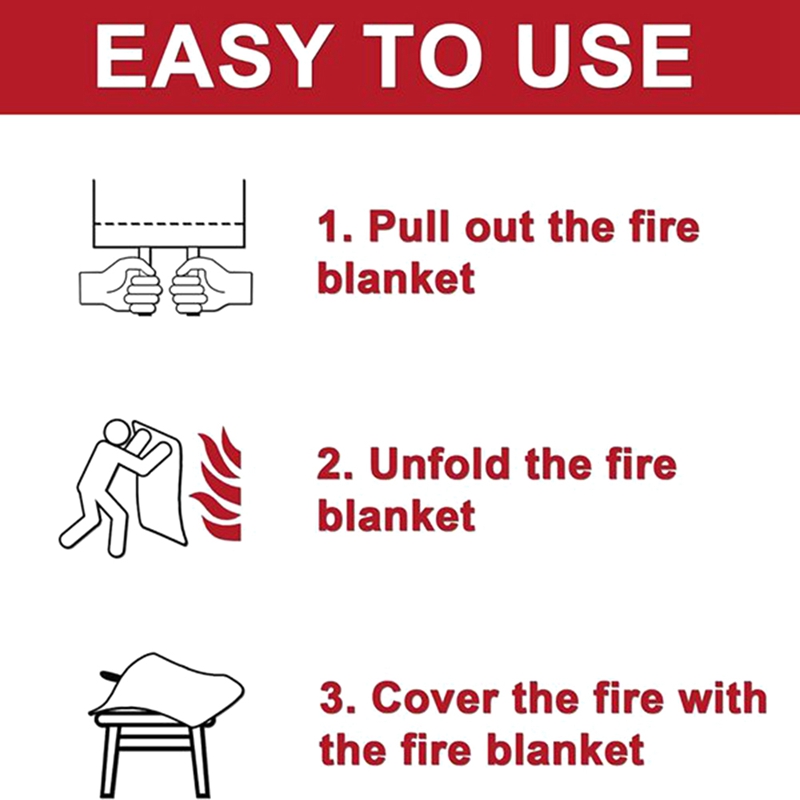 EASY TO USE

1. Pull out the fire blanket

2. Unfold the fire blanket

3. Cover the fire with the fire blanket